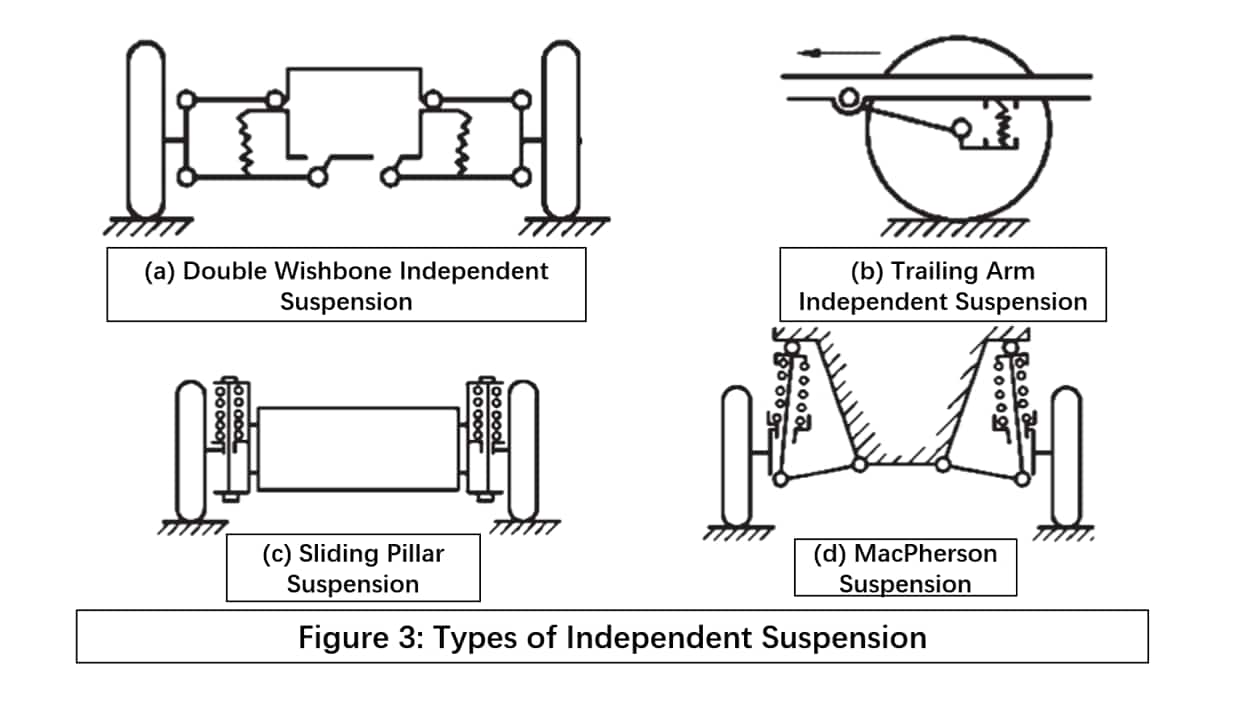 (a) Double Wishbone Independent Suspension

(b) Trailing Arm Independent Suspension

(c) Sliding Pillar Suspension

(d) MacPherson Suspension

Figure 3: Types of Independent Suspension