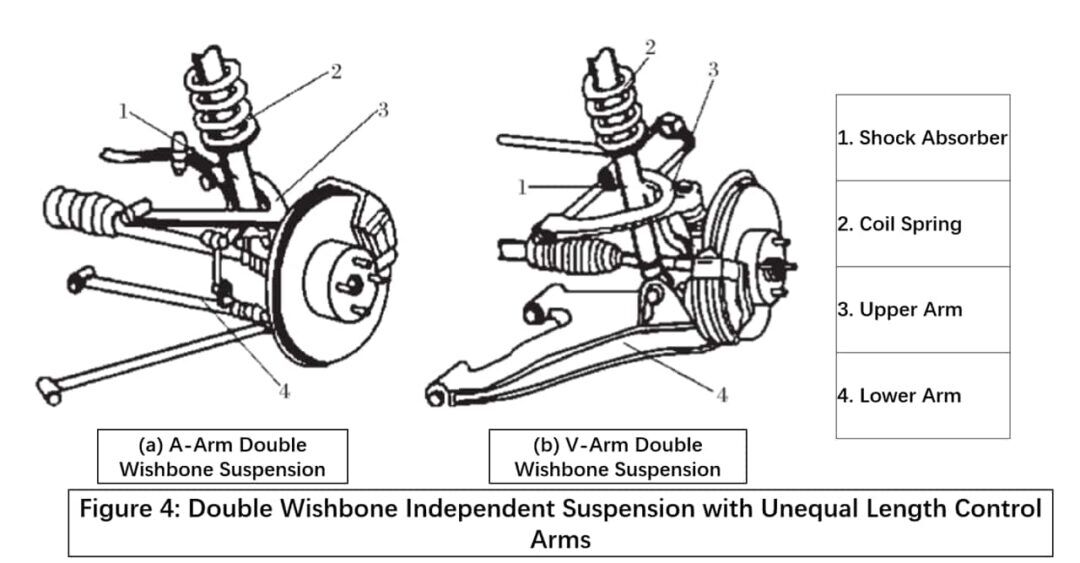 1
2
3
4

2
3
1
4

| 1. Shock Absorber |
|---|
| 2. Coil Spring |
| 3. Upper Arm |
| 4. Lower Arm |

(a) A-Arm Double Wishbone Suspension

(b) V-Arm Double Wishbone Suspension

Figure 4: Double Wishbone Independent Suspension with Unequal Length Control Arms